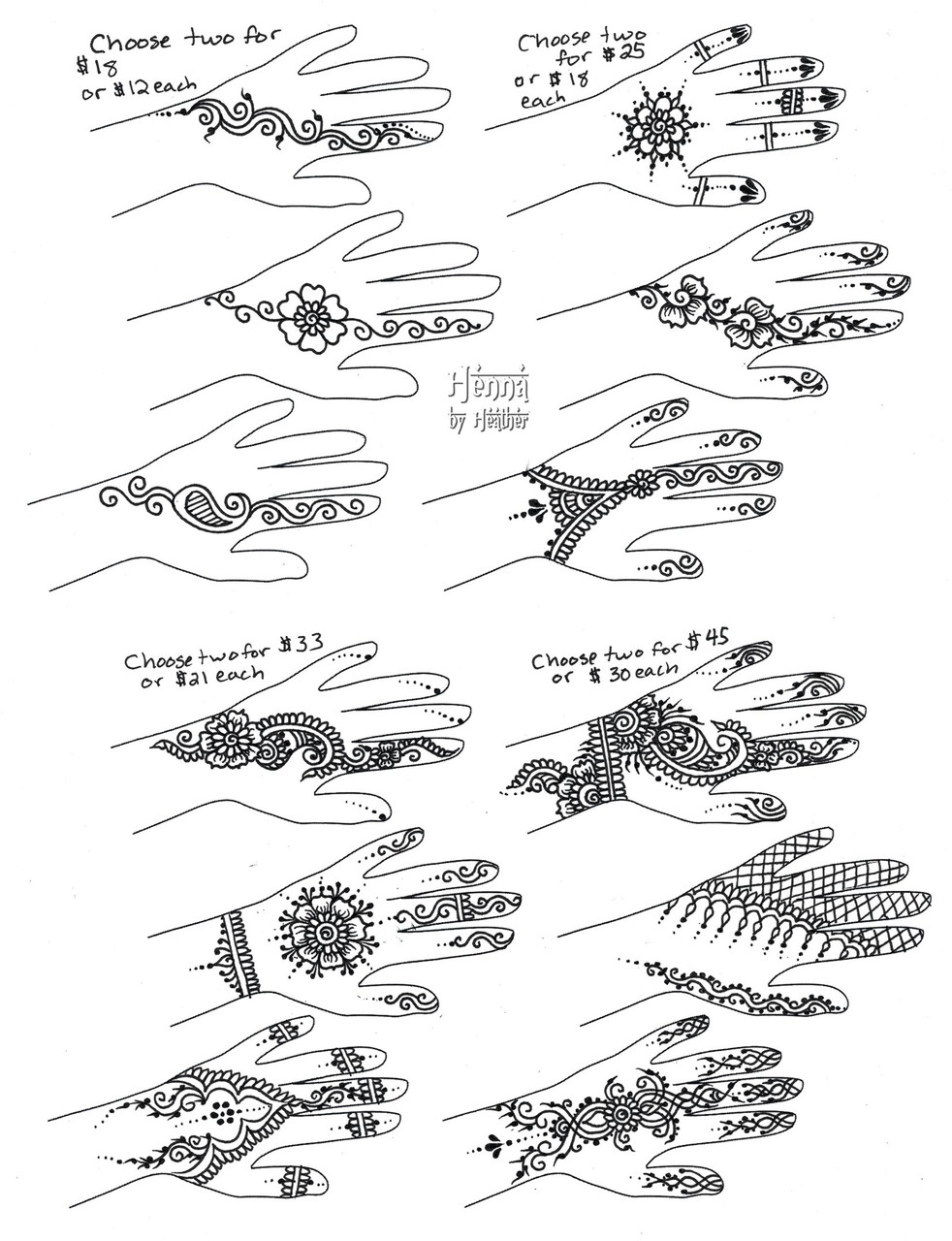 Choose two for \$18 or \$12 each

Choose two for \$25 or \$18 each

Henna by Heather

Choose two for \$33 or \$21 each

Choose two for \$45 or \$30 each